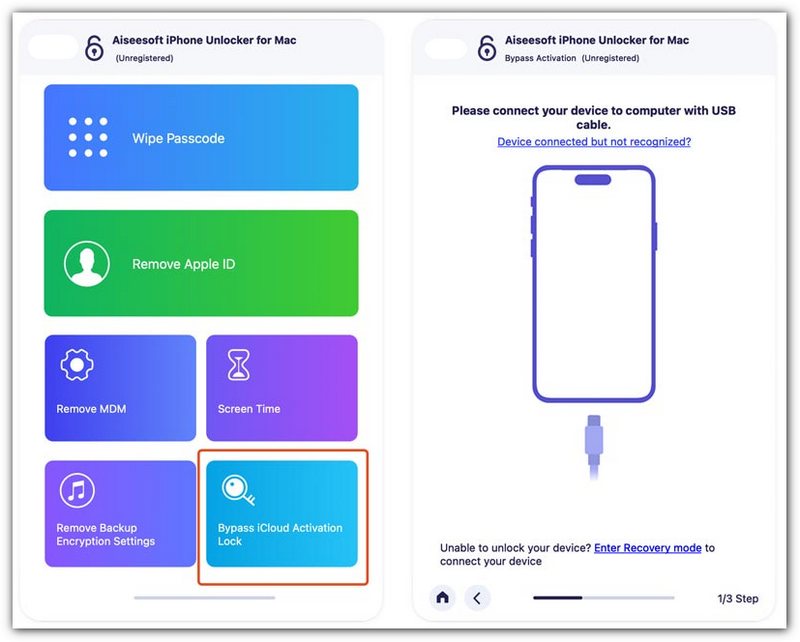 Aiseesoft iPhone Unlocker for Mac
(Unregistered)

Wipe Passcode

Remove Apple ID

Remove MDM

Screen Time

Remove Backup Encryption Settings

Bypass iCloud Activation Lock

Aiseesoft iPhone Unlocker for Mac
Bypass Activation (Unregistered)

Please connect your device to computer with USB cable.

Device connected but not recognized?

Unable to unlock your device? Enter Recovery mode to connect your device

1/3 Step