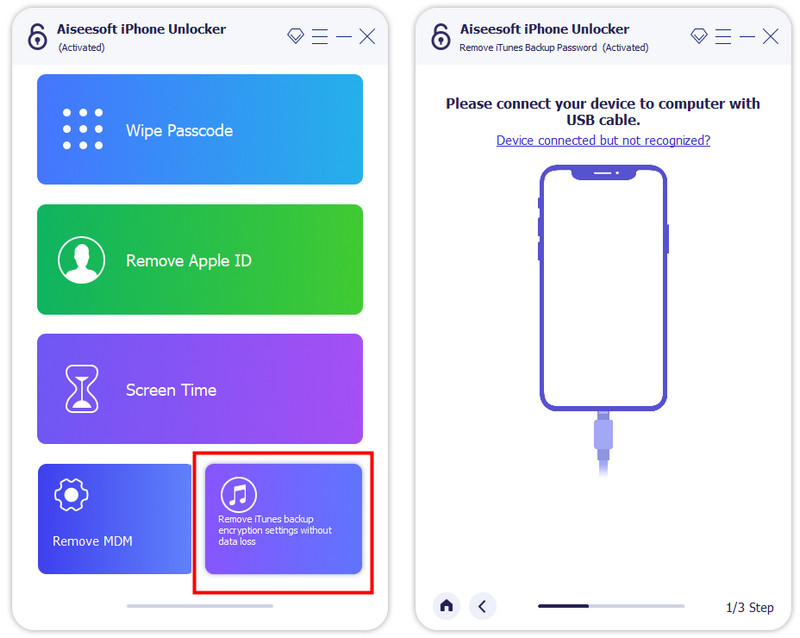 Aiseesoft iPhone Unlocker
(Activated)

Wipe Passcode

Remove Apple ID

Screen Time

Remove MDM

Remove iTunes backup encryption settings without data loss

Aiseesoft iPhone Unlocker
Remove iTunes Backup Password (Activated)

Please connect your device to computer with USB cable.

Device connected but not recognized?

1/3 Step