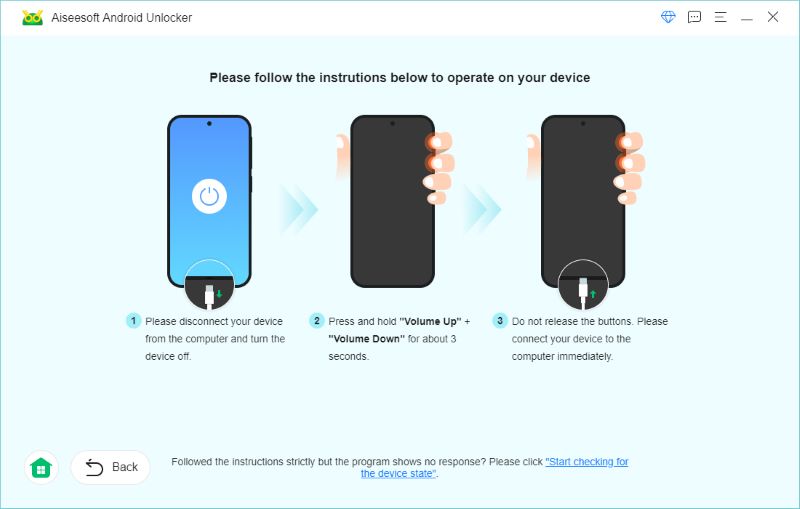 Aiseesoft Android Unlocker

Please follow the instrutions below to operate on your device

1 Please disconnect your device from the computer and turn the device off.

2 Press and hold "Volume Up" + "Volume Down" for about 3 seconds.

3 Do not release the buttons. Please connect your device to the computer immediately.

Back

Followed the instructions strictly but the program shows no response? Please click "Start checking for the device state".